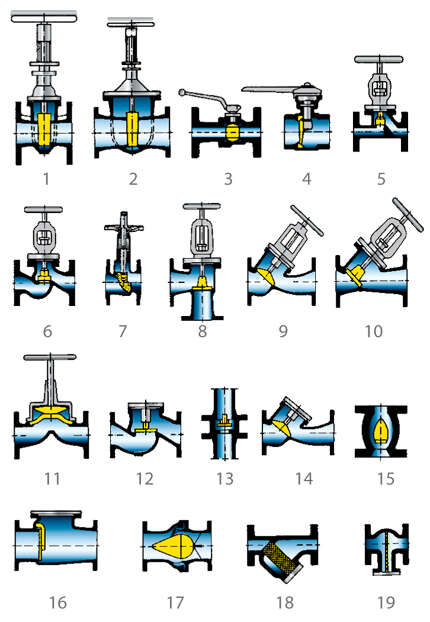 1 2 3 4 5

6 7 8 9 10

11 12 13 14 15

16 17 18 19