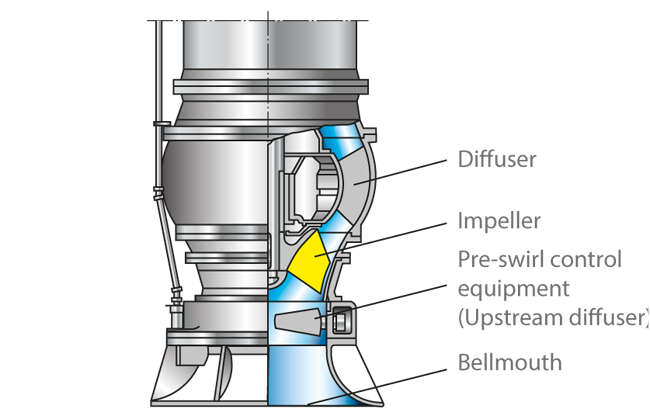 Diffuser
Impeller
Pre-swirl control equipment (Upstream diffuser)
Bellmouth