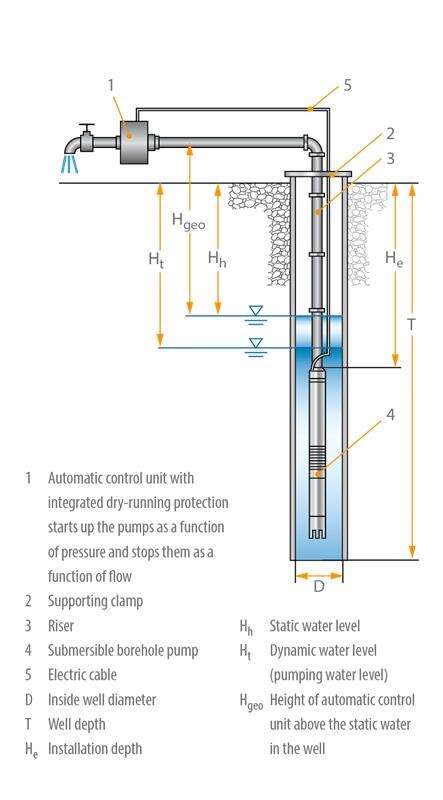 1

5

2

3

$H_{geo}$

$H_t$

$H_h$

$H_e$

T

4

D

1 Automatic control unit with integrated dry-running protection starts up the pumps as a function of pressure and stops them as a function of flow
2 Supporting clamp
3 Riser
4 Submersible borehole pump
5 Electric cable
D Inside well diameter
T Well depth
$H_e$ Installation depth

$H_h$ Static water level
$H_t$ Dynamic water level (pumping water level)
$H_{geo}$ Height of automatic control unit above the static water in the well