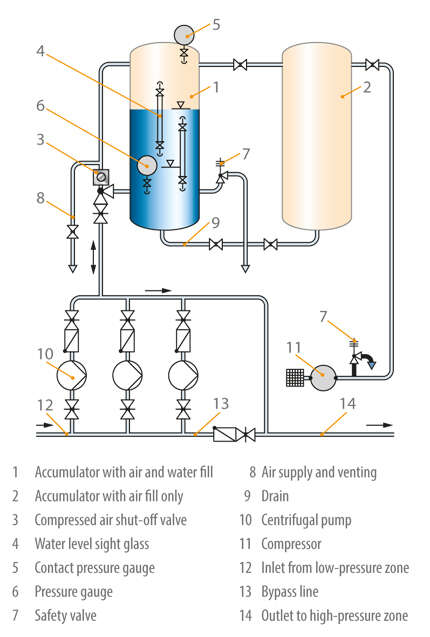 5
4
1
2
6
3
7
8
9
7
10
11
12
13
14

1 Accumulator with air and water fill
2 Accumulator with air fill only
3 Compressed air shut-off valve
4 Water level sight glass
5 Contact pressure gauge
6 Pressure gauge
7 Safety valve

8 Air supply and venting
9 Drain
10 Centrifugal pump
11 Compressor
12 Inlet from low-pressure zone
13 Bypass line
14 Outlet to high-pressure zone