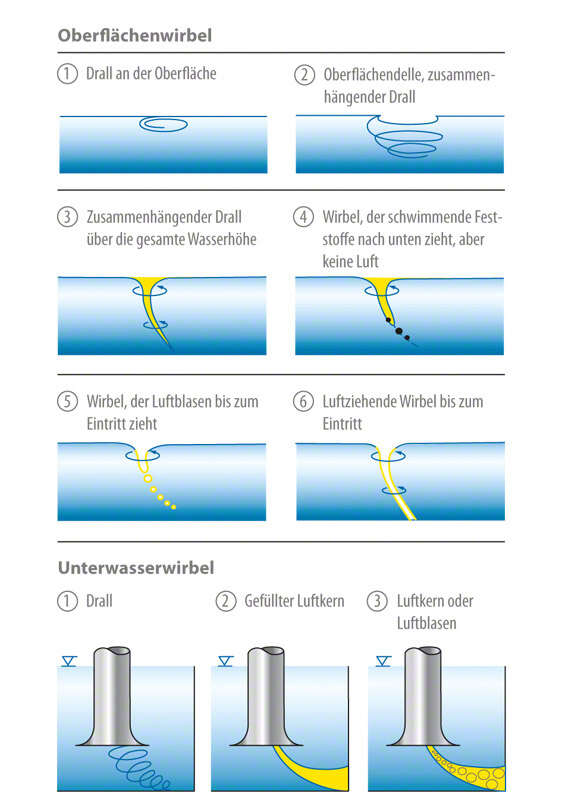 Oberflächenwirbel

① Drall an der Oberfläche

② Oberflächendelle, zusammenhängender Drall

③ Zusammenhängender Drall über die gesamte Wasserhöhe

④ Wirbel, der schwimmende Feststoffe nach unten zieht, aber keine Luft

⑤ Wirbel, der Luftblasen bis zum Eintritt zieht

⑥ Luftziehende Wirbel bis zum Eintritt

Unterwasserwirbel

① Drall

② Gefüllter Luftkern

③ Luftkern oder Luftblasen